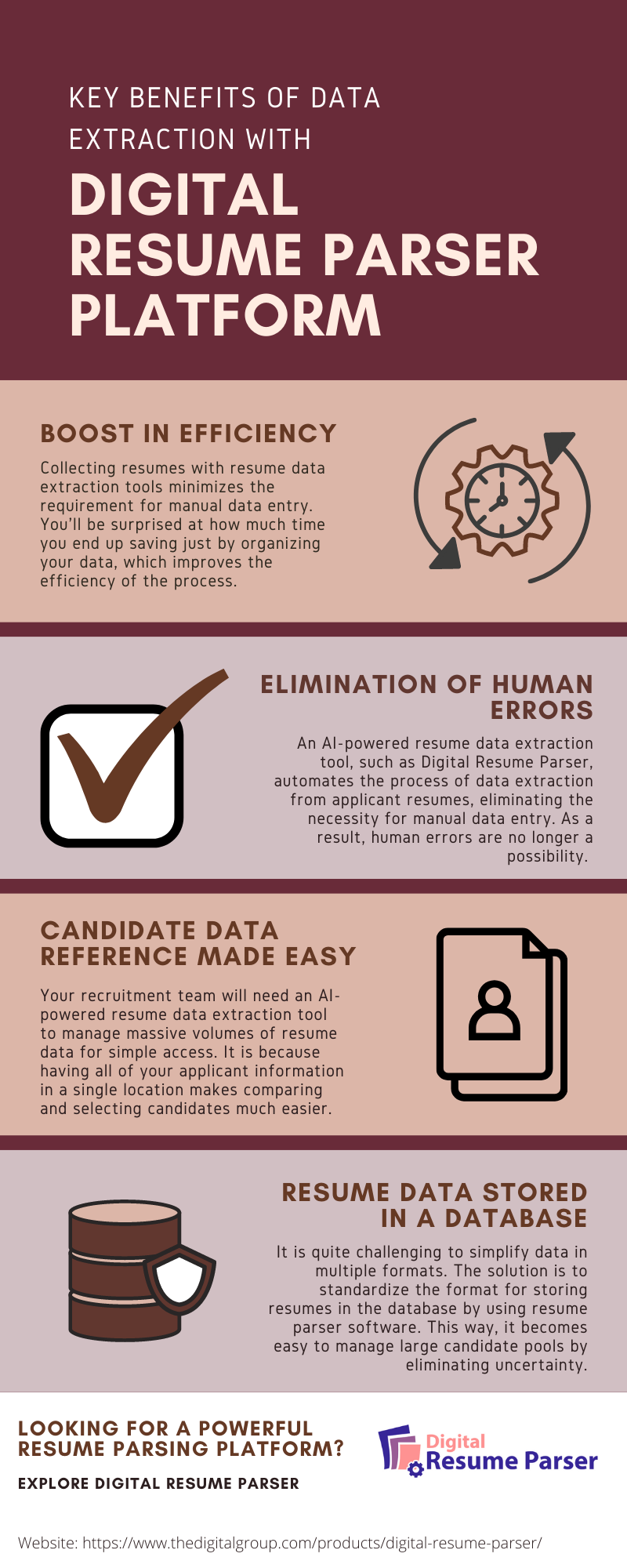 KEY BENEFITS OF DATA EXTRACTION WITH

DIGITAL RESUME PARSER PLATFORM

BOOST IN EFFICIENCY

Collecting resumes with resume data extraction tools minimizes the requirement for manual data entry. You'll be surprised at how much time you end up saving just by organizing your data, which improves the efficiency of the process.

ELIMINATION OF HUMAN ERRORS

An AI-powered resume data extraction tool, such as Digital Resume Parser, automates the process of data extraction from applicant resumes, eliminating the necessity for manual data entry. As a result, human errors are no longer a possibility.

CANDIDATE DATA REFERENCE MADE EASY

Your recruitment team will need an AI-powered resume data extraction tool to manage massive volumes of resume data for simple access. It is because having all of your applicant information in a single location makes comparing and selecting candidates much easier.

RESUME DATA STORED IN A DATABASE

It is quite challenging to simplify data in multiple formats. The solution is to standardize the format for storing resumes in the database by using resume parser software. This way, it becomes easy to manage large candidate pools by eliminating uncertainty.

LOOKING FOR A POWERFUL RESUME PARSING PLATFORM?

EXPLORE DIGITAL RESUME PARSER

Digital Resume Parser

Website: https://www.thedigitalgroup.com/products/digital-resume-parser/