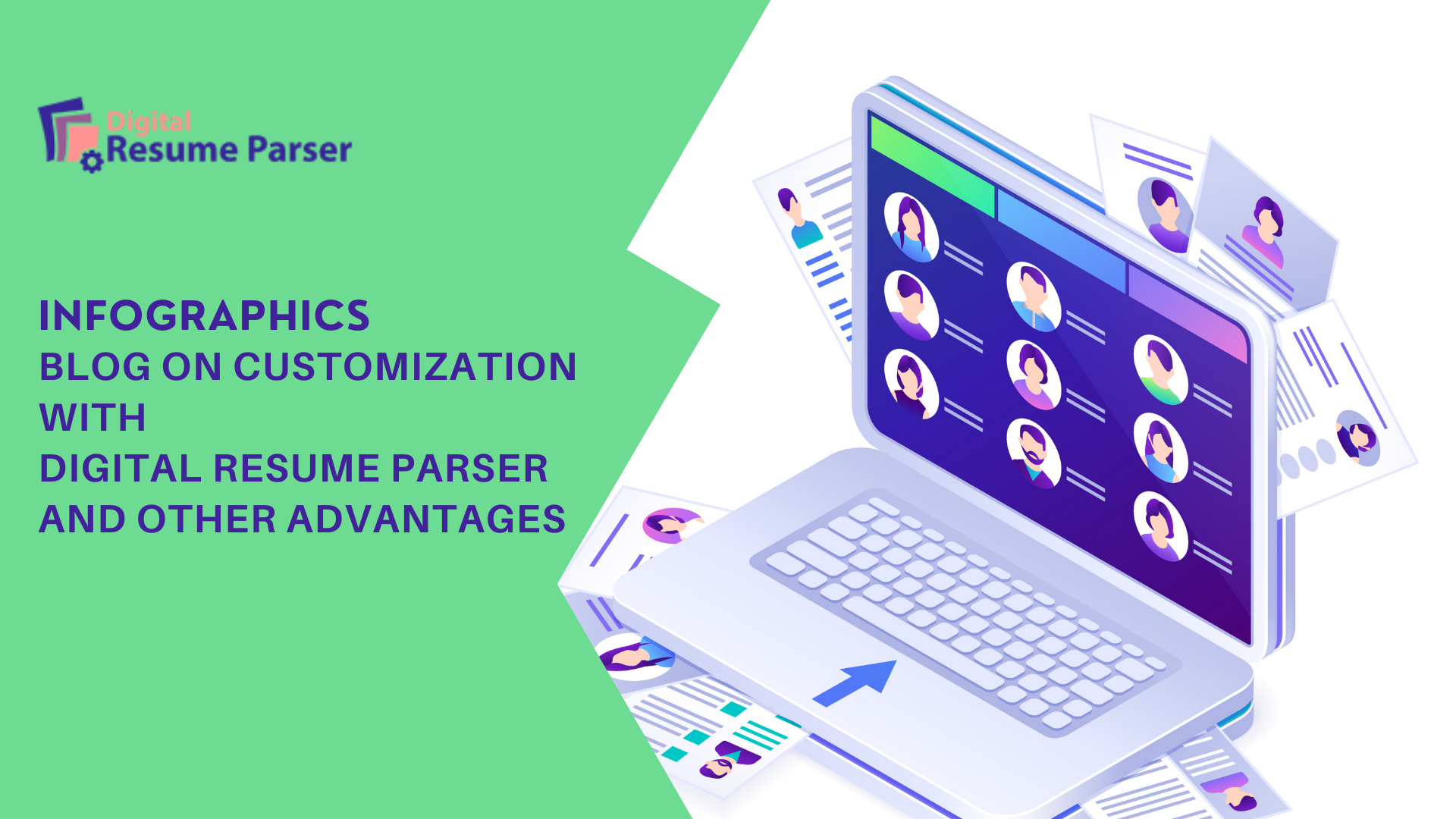 Digital
Resume Parser

INFOGRAPHICS
BLOG ON CUSTOMIZATION
WITH
DIGITAL RESUME PARSER
AND OTHER ADVANTAGES